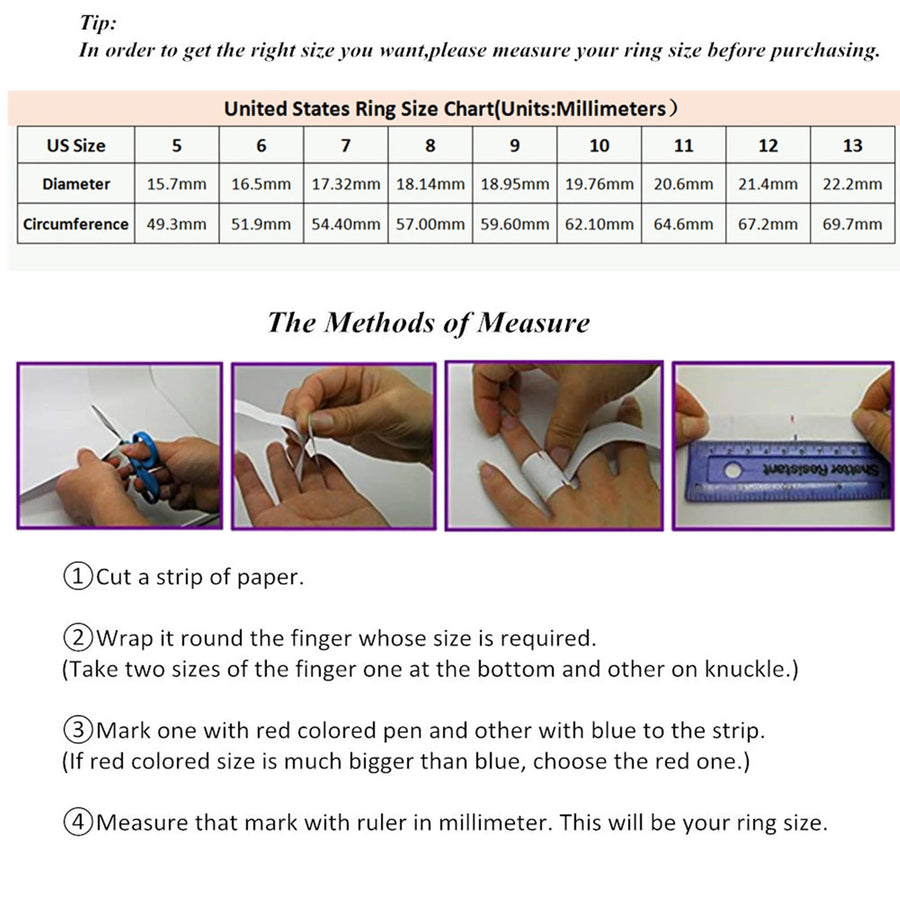 Tip:
In order to get the right size you want,please measure your ring size before purchasing.

United States Ring Size Chart(Units:Millimeters）

| US Size | 5 | 6 | 7 | 8 | 9 | 10 | 11 | 12 | 13 |
|---|---|---|---|---|---|---|---|---|---|
| Diameter | 15.7mm | 16.5mm | 17.32mm | 18.14mm | 18.95mm | 19.76mm | 20.6mm | 21.4mm | 22.2mm |
| Circumference | 49.3mm | 51.9mm | 54.40mm | 57.00mm | 59.60mm | 62.10mm | 64.6mm | 67.2mm | 69.7mm |

The Methods of Measure

Shatter Resistant

①Cut a strip of paper.

②Wrap it round the finger whose size is required.
(Take two sizes of the finger one at the bottom and other on knuckle.)

③Mark one with red colored pen and other with blue to the strip.
(If red colored size is much bigger than blue, choose the red one.)

④Measure that mark with ruler in millimeter. This will be your ring size.